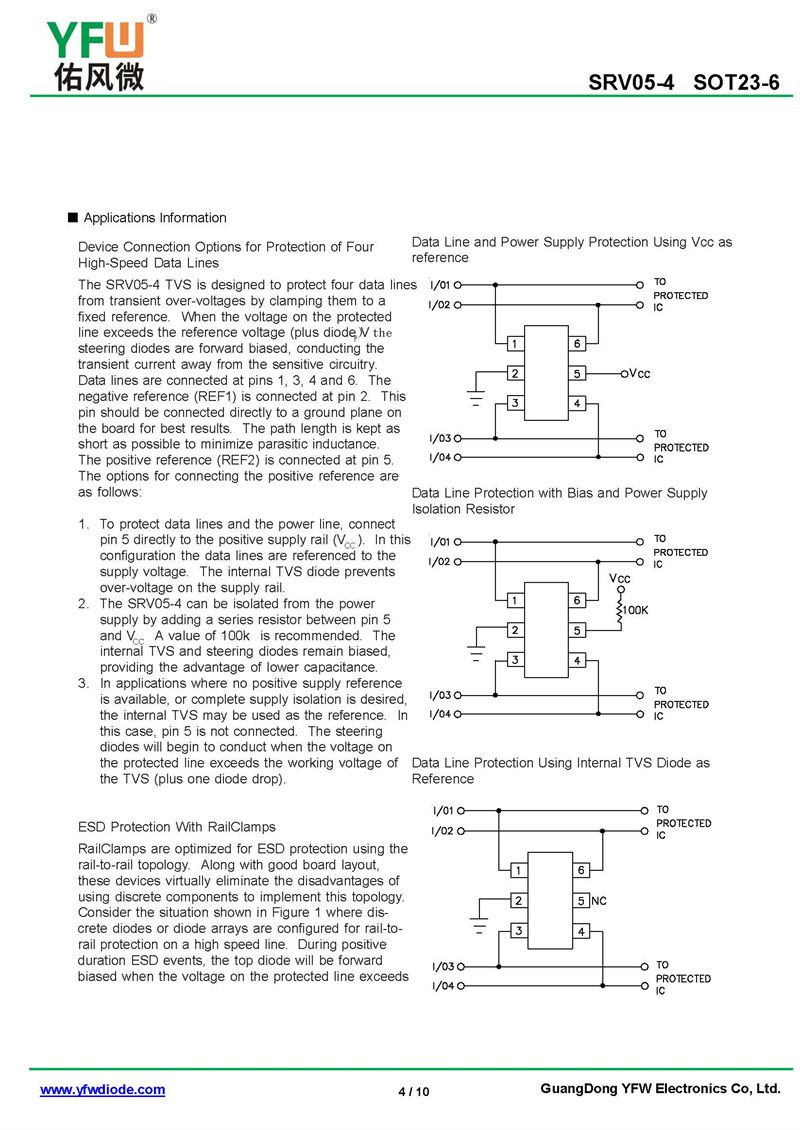 YFW®
佑风微

SRV05-4 SOT23-6

■ Applications Information

Device Connection Options for Protection of Four High-Speed Data Lines

The SRV05-4 TVS is designed to protect four data lines from transient over-voltages by clamping them to a fixed reference. When the voltage on the protected line exceeds the reference voltage (plus diode $V_F$) the steering diodes are forward biased, conducting the transient current away from the sensitive circuitry. Data lines are connected at pins 1, 3, 4 and 6. The negative reference (REF1) is connected at pin 2. This pin should be connected directly to a ground plane on the board for best results. The path length is kept as short as possible to minimize parasitic inductance. The positive reference (REF2) is connected at pin 5. The options for connecting the positive reference are as follows:

1. To protect data lines and the power line, connect pin 5 directly to the positive supply rail ($V_{CC}$). In this configuration the data lines are referenced to the supply voltage. The internal TVS diode prevents over-voltage on the supply rail.
2. The SRV05-4 can be isolated from the power supply by adding a series resistor between pin 5 and $V_{CC}$. A value of 100k is recommended. The internal TVS and steering diodes remain biased, providing the advantage of lower capacitance.
3. In applications where no positive supply reference is available, or complete supply isolation is desired, the internal TVS may be used as the reference. In this case, pin 5 is not connected. The steering diodes will begin to conduct when the voltage on the protected line exceeds the working voltage of the TVS (plus one diode drop).

ESD Protection With RailClamps

RailClamps are optimized for ESD protection using the rail-to-rail topology. Along with good board layout, these devices virtually eliminate the disadvantages of using discrete components to implement this topology. Consider the situation shown in Figure 1 where discrete diodes or diode arrays are configured for rail-to-rail protection on a high speed line. During positive duration ESD events, the top diode will be forward biased when the voltage on the protected line exceeds

Data Line and Power Supply Protection Using Vcc as reference

I/01
I/02
TO PROTECTED IC
1 6
2 5 Vcc
3 4
I/03
I/04
TO PROTECTED IC

Data Line Protection with Bias and Power Supply Isolation Resistor

I/01
I/02
TO PROTECTED IC
Vcc
100K
1 6
2 5
3 4
I/03
I/04
TO PROTECTED IC

Data Line Protection Using Internal TVS Diode as Reference

I/01
I/02
TO PROTECTED IC
1 6
2 5 NC
3 4
I/03
I/04
TO PROTECTED IC

www.yfwdiode.com
4 / 10
GuangDong YFW Electronics Co, Ltd.